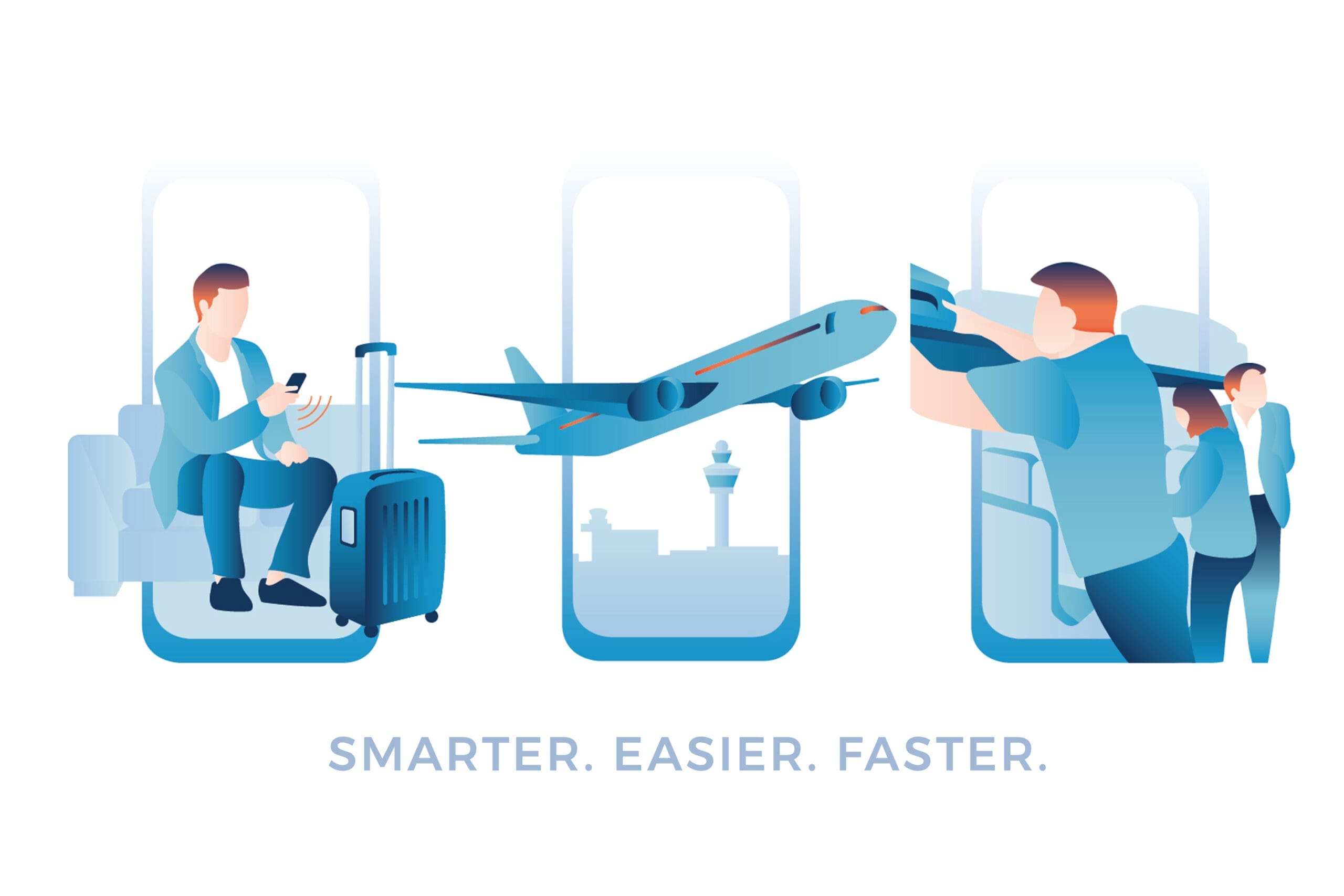 SMARTER. EASIER. FASTER.